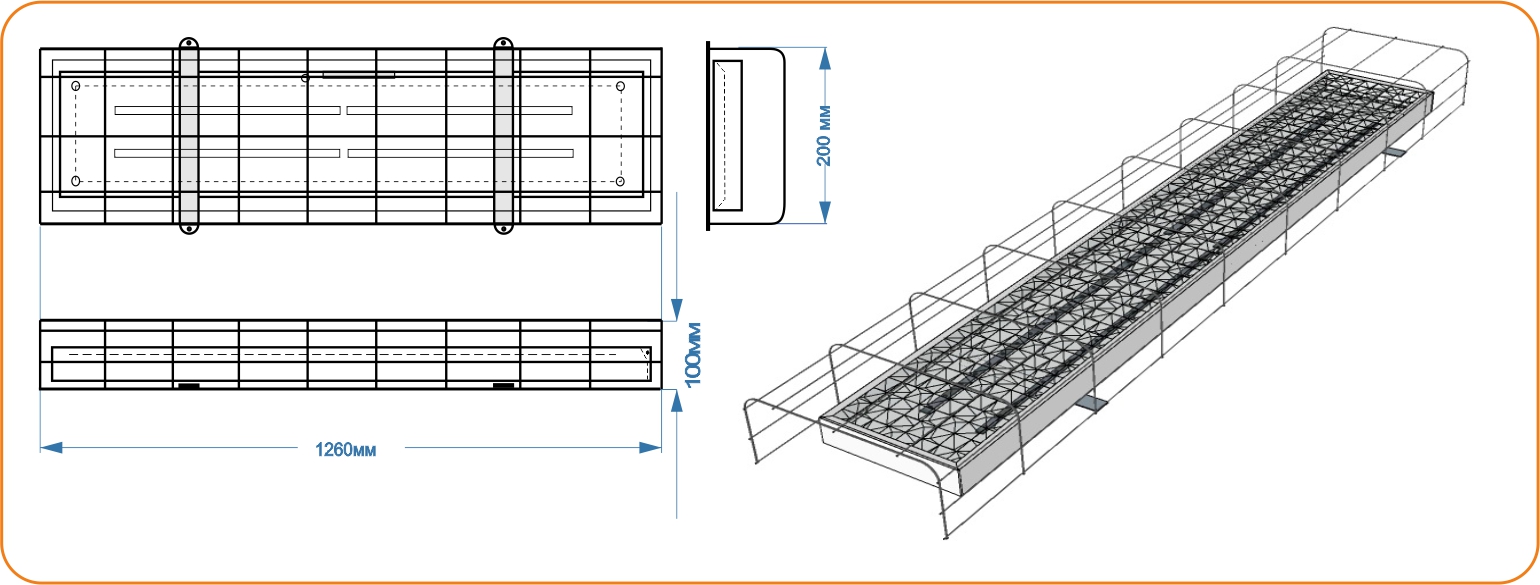 200 мм
100мм
1260мм