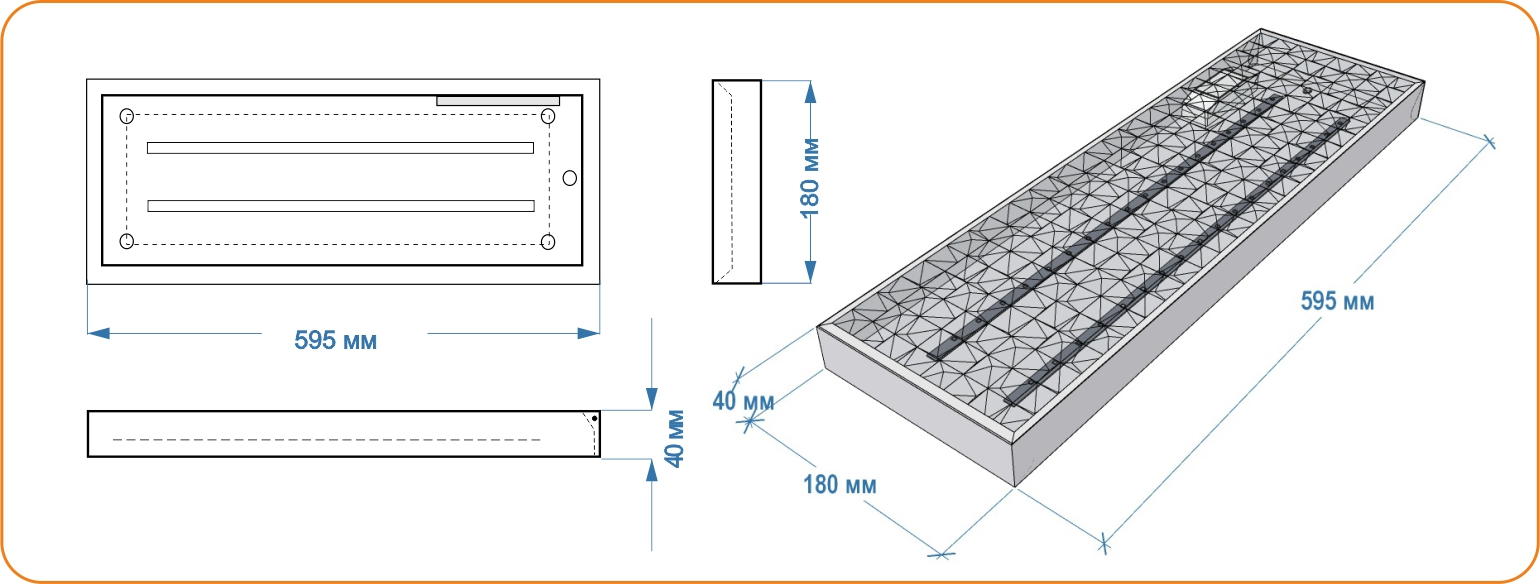 180 мм

595 мм

40 мм

595 мм

40 мм

180 мм